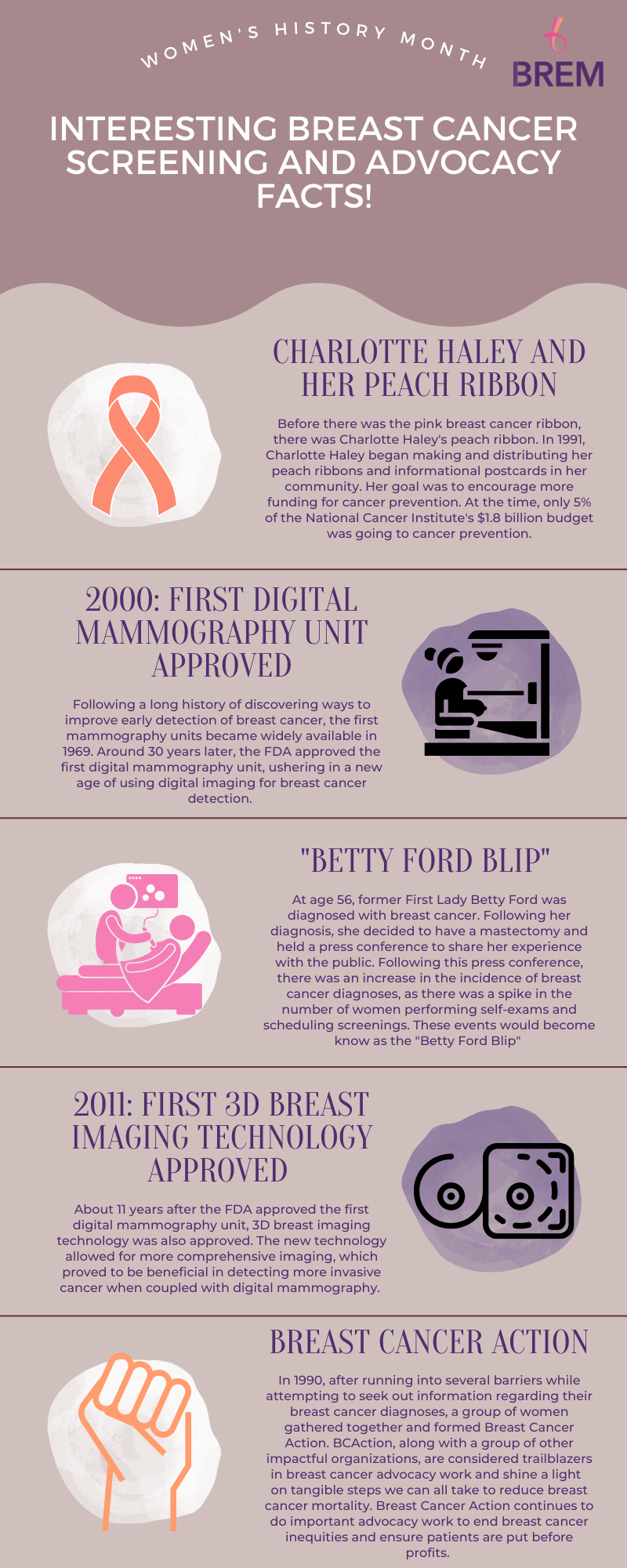 WOMEN'S HISTORY MONTH

BREM

INTERESTING BREAST CANCER SCREENING AND ADVOCACY FACTS!

CHARLOTTE HALEY AND HER PEACH RIBBON

Before there was the pink breast cancer ribbon, there was Charlotte Haley's peach ribbon. In 1991, Charlotte Haley began making and distributing her peach ribbons and informational postcards in her community. Her goal was to encourage more funding for cancer prevention. At the time, only 5% of the National Cancer Institute's $1.8 billion budget was going to cancer prevention.

2000: FIRST DIGITAL MAMMOGRAPHY UNIT APPROVED

Following a long history of discovering ways to improve early detection of breast cancer, the first mammography units became widely available in 1969. Around 30 years later, the FDA approved the first digital mammography unit, ushering in a new age of using digital imaging for breast cancer detection.

"BETTY FORD BLIP"

At age 56, former First Lady Betty Ford was diagnosed with breast cancer. Following her diagnosis, she decided to have a mastectomy and held a press conference to share her experience with the public. Following this press conference, there was an increase in the incidence of breast cancer diagnoses, as there was a spike in the number of women performing self-exams and scheduling screenings. These events would become know as the "Betty Ford Blip"

2011: FIRST 3D BREAST IMAGING TECHNOLOGY APPROVED

About 11 years after the FDA approved the first digital mammography unit, 3D breast imaging technology was also approved. The new technology allowed for more comprehensive imaging, which proved to be beneficial in detecting more invasive cancer when coupled with digital mammography.

BREAST CANCER ACTION

In 1990, after running into several barriers while attempting to seek out information regarding their breast cancer diagnoses, a group of women gathered together and formed Breast Cancer Action. BCAction, along with a group of other impactful organizations, are considered trailblazers in breast cancer advocacy work and shine a light on tangible steps we can all take to reduce breast cancer mortality. Breast Cancer Action continues to do important advocacy work to end breast cancer inequities and ensure patients are put before profits.