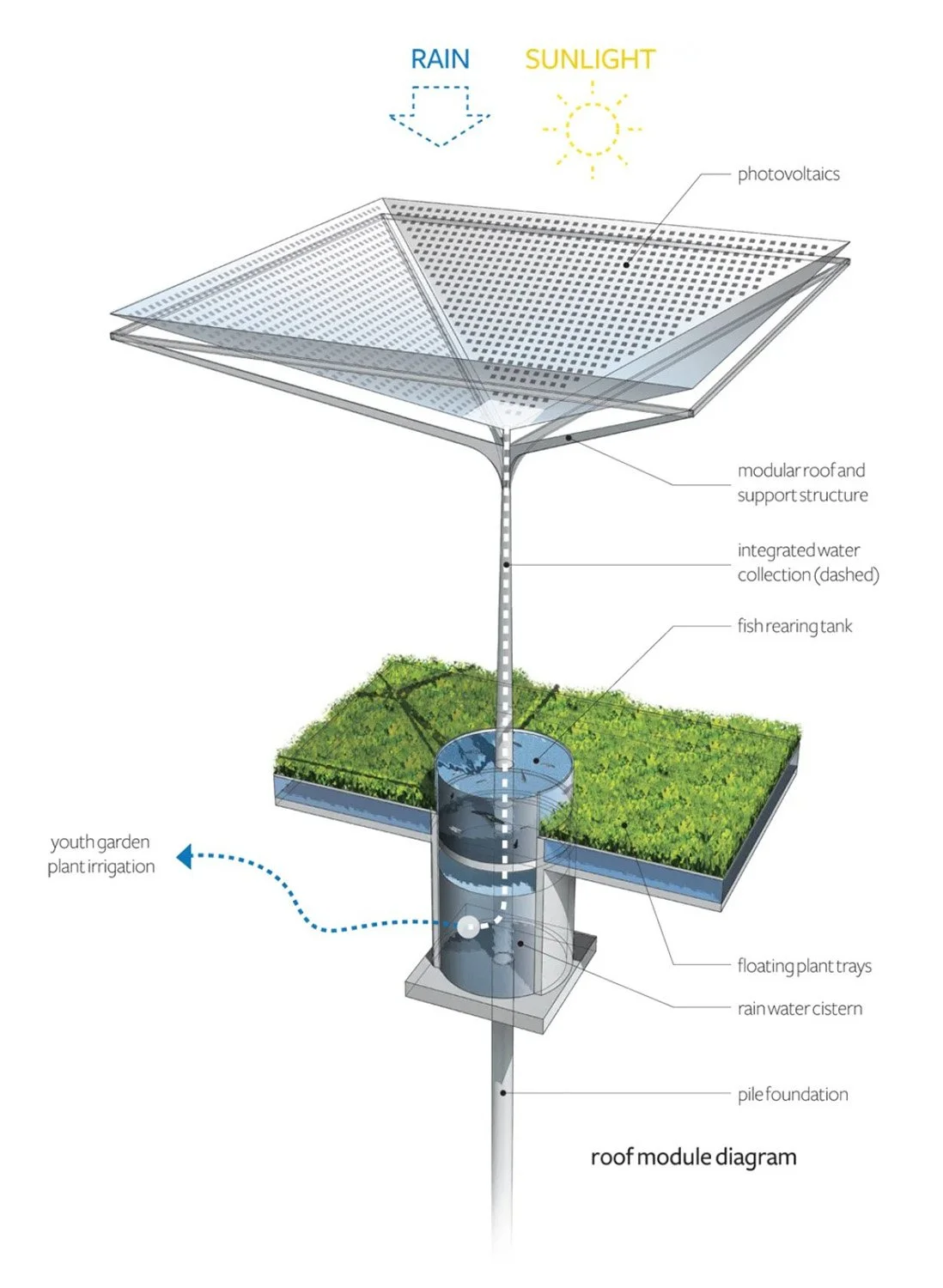 RAIN SUNLIGHT

photovoltaics

modular roof and support structure

integrated water collection (dashed)

fish rearing tank

youth garden plant irrigation

floating plant trays

rain water cistern

pile foundation

roof module diagram