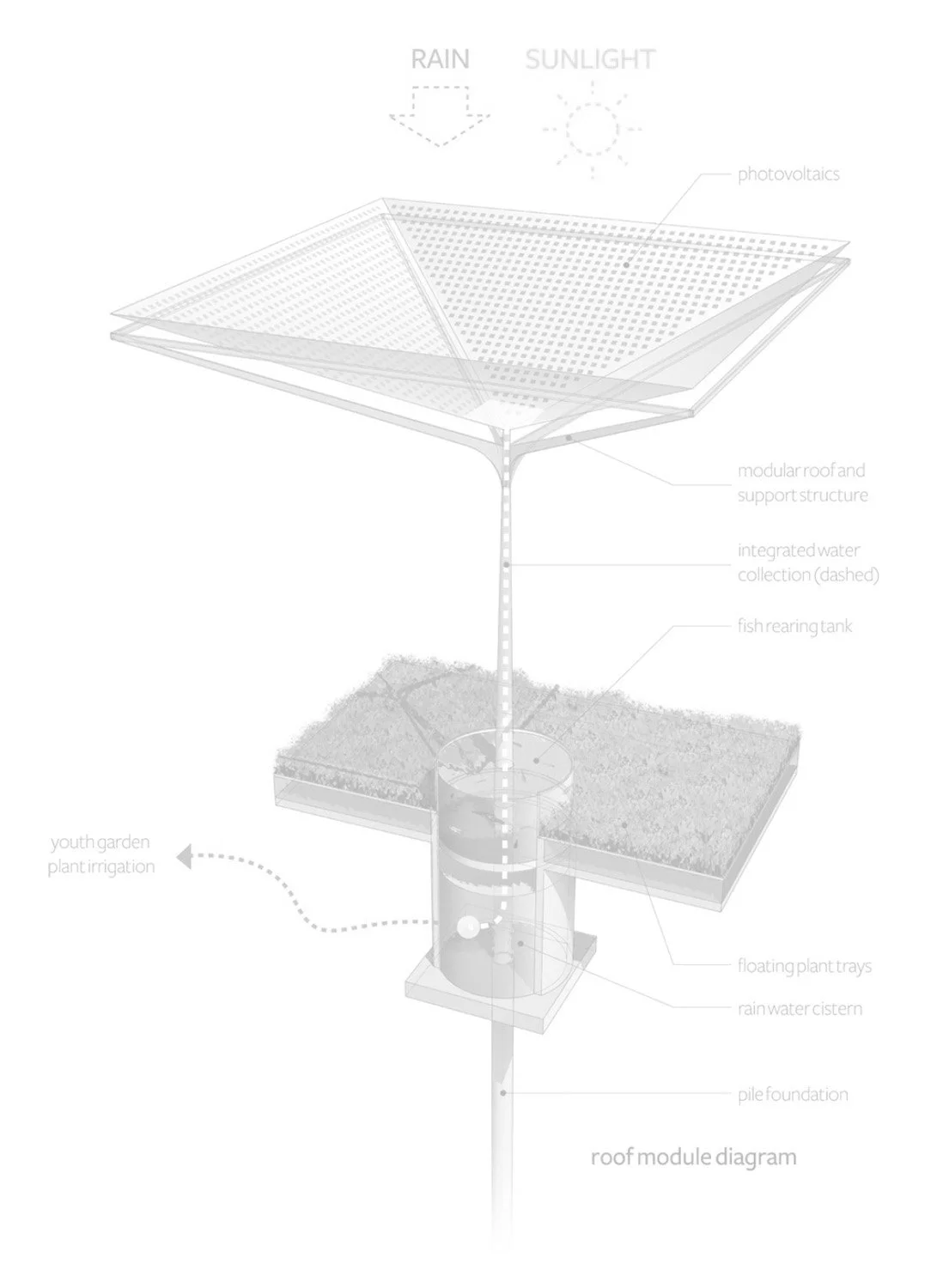 RAIN SUNLIGHT

photovoltaics

modular roof and support structure

integrated water collection (dashed)

fish rearing tank

youth garden plant irrigation

floating plant trays

rain water cistern

pile foundation

roof module diagram