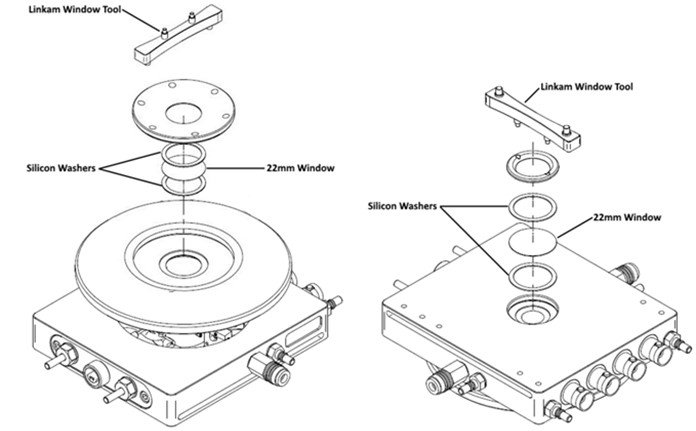 Linkam Window Tool

Silicon Washers

22mm Window

Linkam Window Tool

Silicon Washers

22mm Window