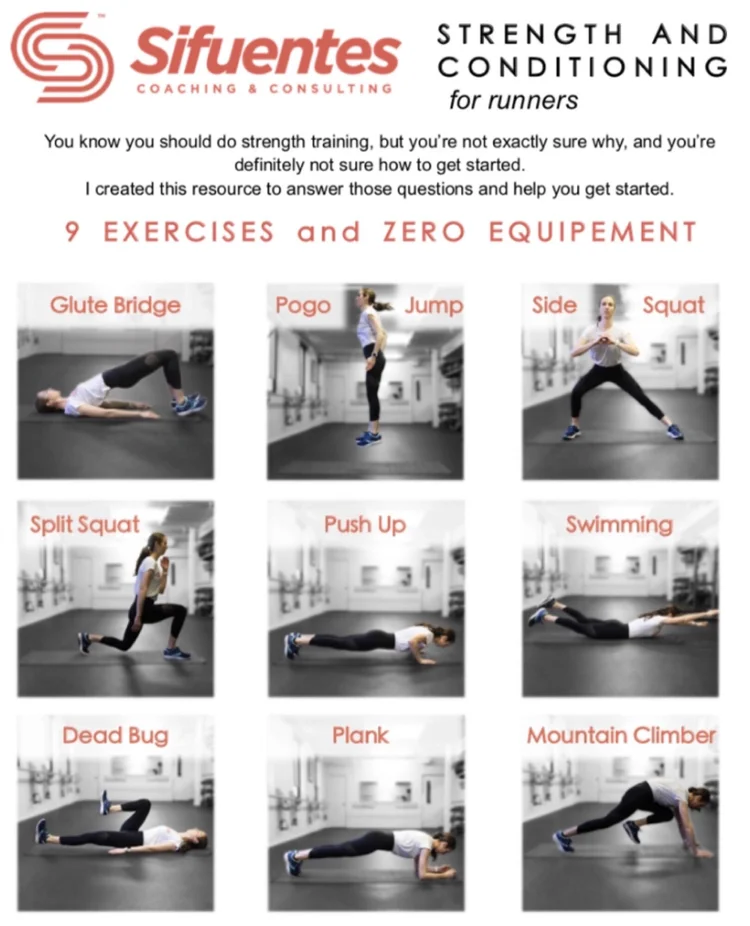 Sifuentes
COACHING & CONSULTING

STRENGTH AND CONDITIONING
for runners

You know you should do strength training, but you're not exactly sure why, and you're definitely not sure how to get started.
I created this resource to answer those questions and help you get started.

9 EXERCISES and ZERO EQUIPEMENT

Glute Bridge

Pogo Jump

Side Squat

Split Squat

Push Up

Swimming

Dead Bug

Plank

Mountain Climber