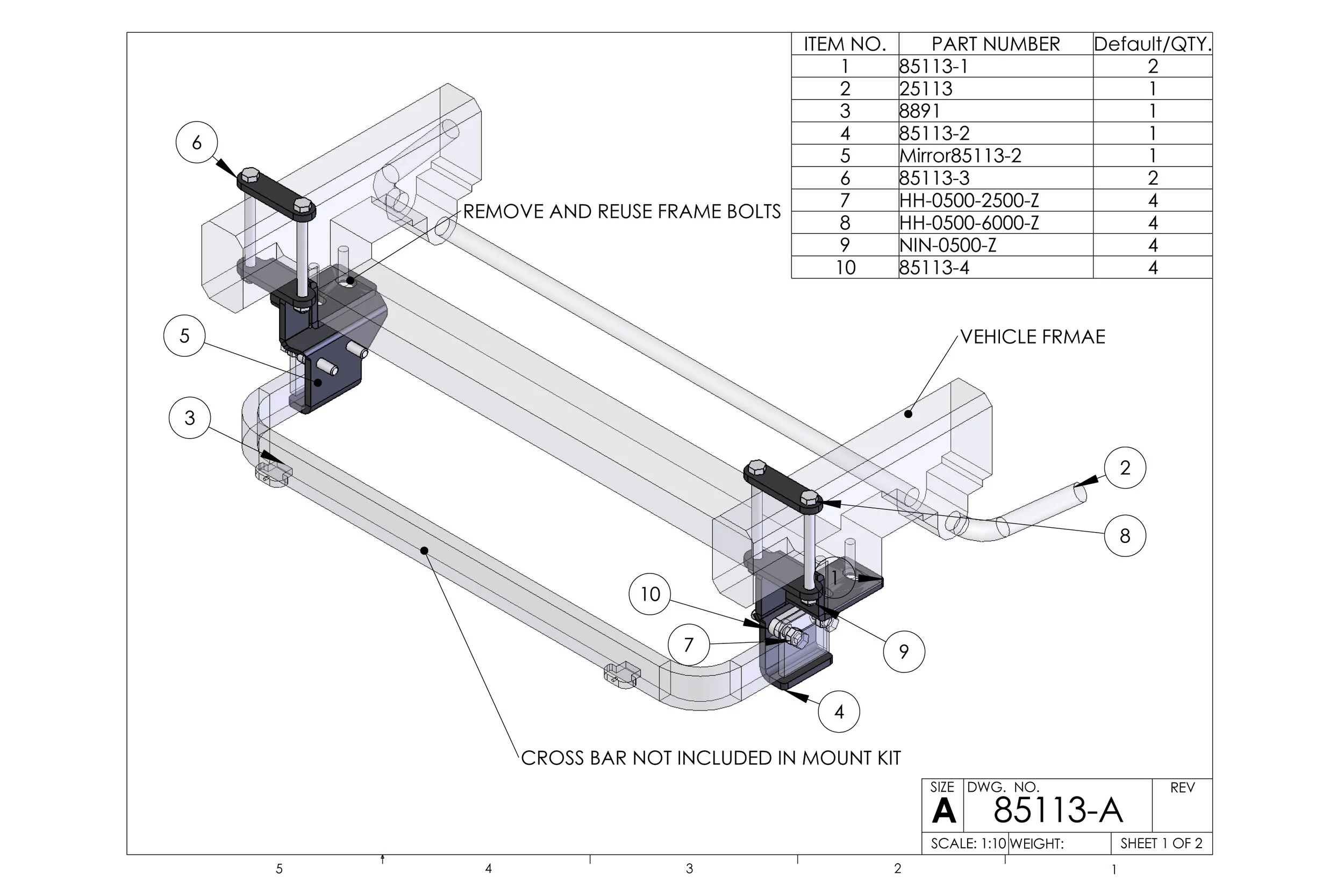 | ITEM NO. | PART NUMBER | Default/QTY. |
|---|---|---|
| 1 | 85113-1 | 2 |
| 2 | 25113 | 1 |
| 3 | 8891 | 1 |
| 4 | 85113-2 | 1 |
| 5 | Mirror85113-2 | 1 |
| 6 | 85113-3 | 2 |
| 7 | HH-0500-2500-Z | 4 |
| 8 | HH-0500-6000-Z | 4 |
| 9 | NIN-0500-Z | 4 |
| 10 | 85113-4 | 4 |

6

REMOVE AND REUSE FRAME BOLTS

5

VEHICLE FRMAE

3

2

8

1

10

7

9

4

CROSS BAR NOT INCLUDED IN MOUNT KIT

SIZE A DWG. NO. 85113-A REV

SCALE: 1:10 WEIGHT: SHEET 1 OF 2

5 4 3 2 1