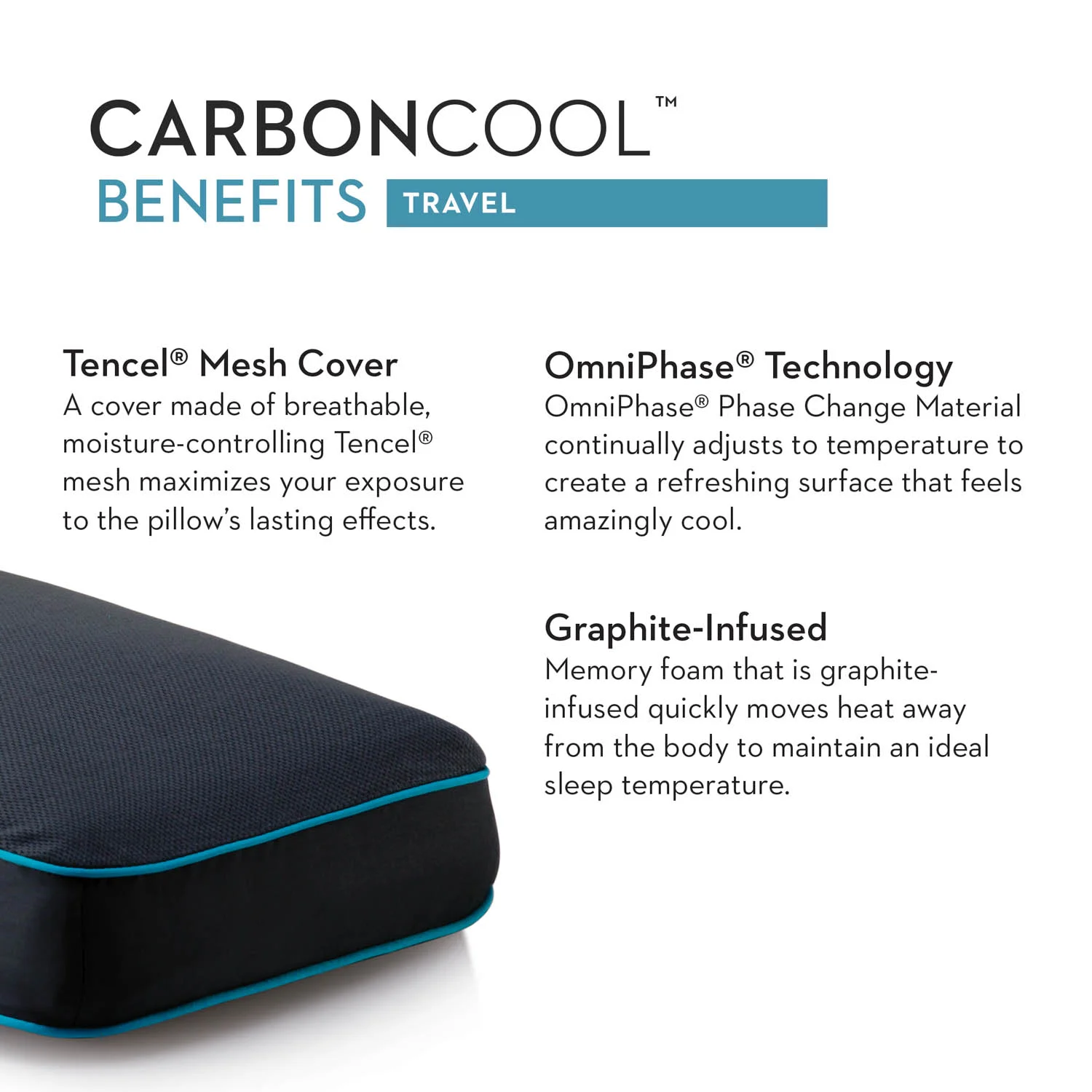 CARBONCOOL™
BENEFITS TRAVEL

Tencel® Mesh Cover
A cover made of breathable, moisture-controlling Tencel® mesh maximizes your exposure to the pillow's lasting effects.

OmniPhase® Technology
OmniPhase® Phase Change Material continually adjusts to temperature to create a refreshing surface that feels amazingly cool.

Graphite-Infused
Memory foam that is graphite-infused quickly moves heat away from the body to maintain an ideal sleep temperature.